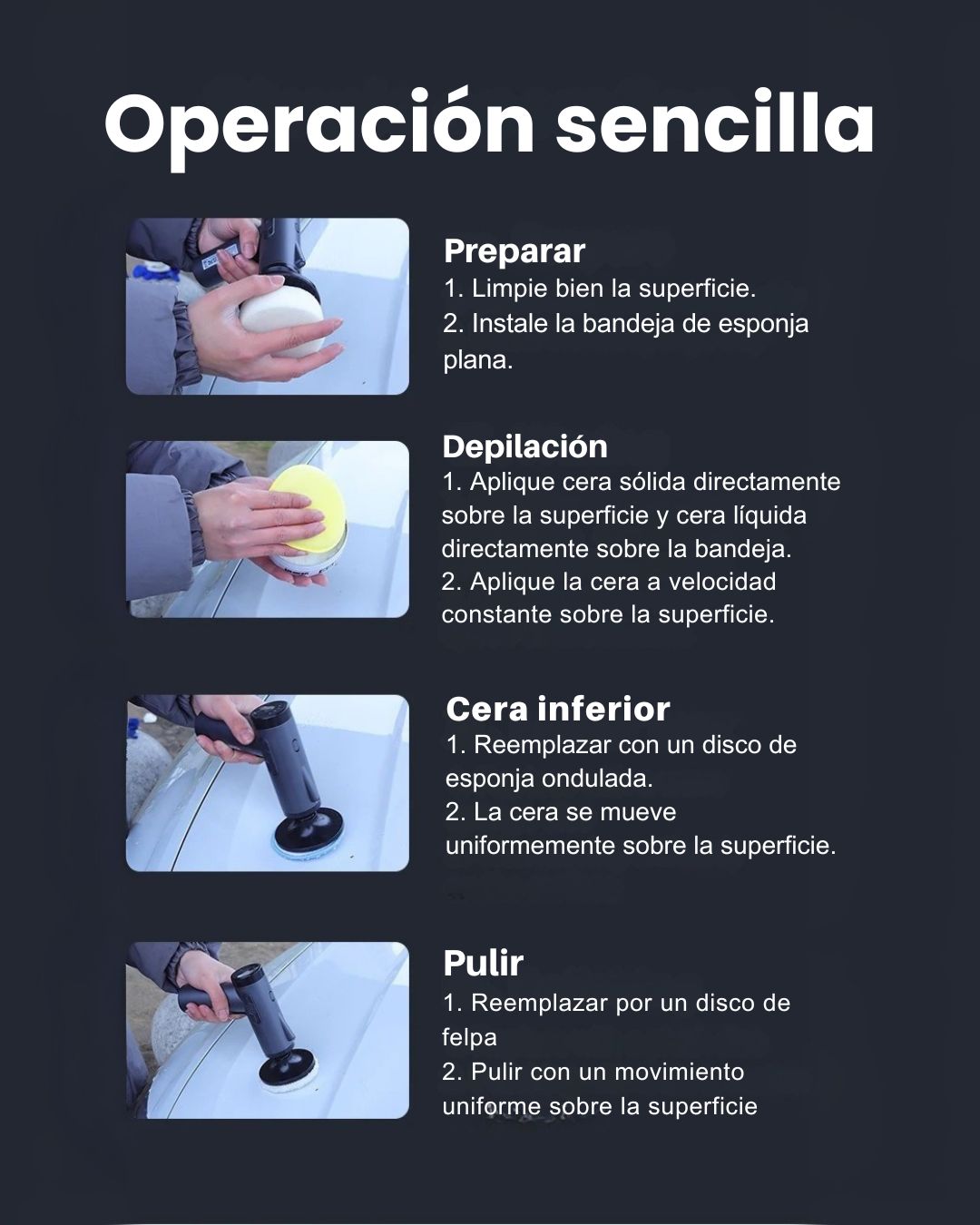 Operación sencilla

Preparar
1. Limpie bien la superficie.
2. Instale la bandeja de esponja plana.

Depilación
1. Aplique cera sólida directamente sobre la superficie y cera líquida directamente sobre la bandeja.
2. Aplique la cera a velocidad constante sobre la superficie.

Cera inferior
1. Reemplazar con un disco de esponja ondulada.
2. La cera se mueve uniformemente sobre la superficie.

Pulir
1. Reemplazar por un disco de felpa
2. Pulir con un movimiento uniforme sobre la superficie