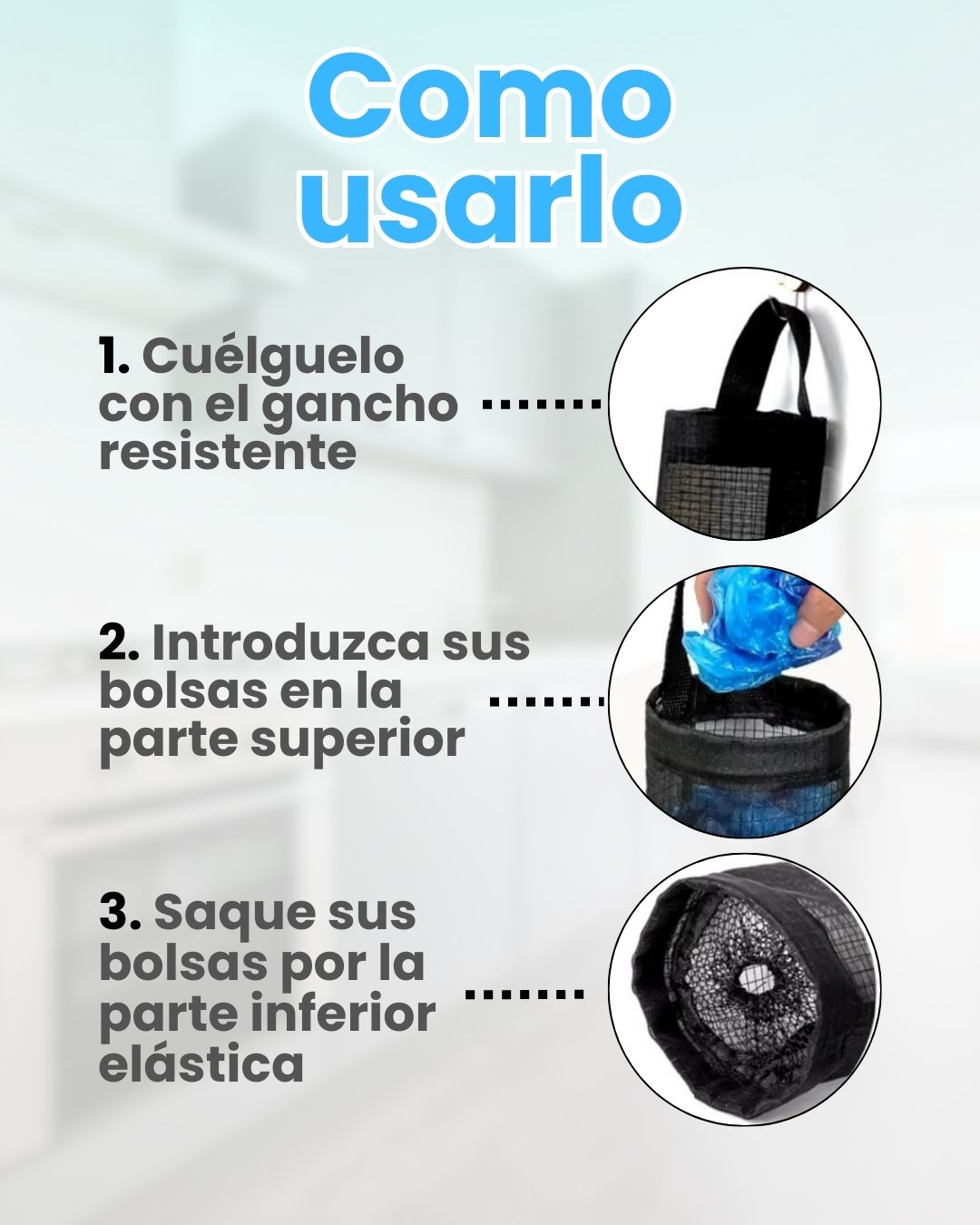 Como usarlo

1. Cuélguelo con el gancho resistente

2. Introduzca sus bolsas en la parte superior

3. Saque sus bolsas por la parte inferior elástica