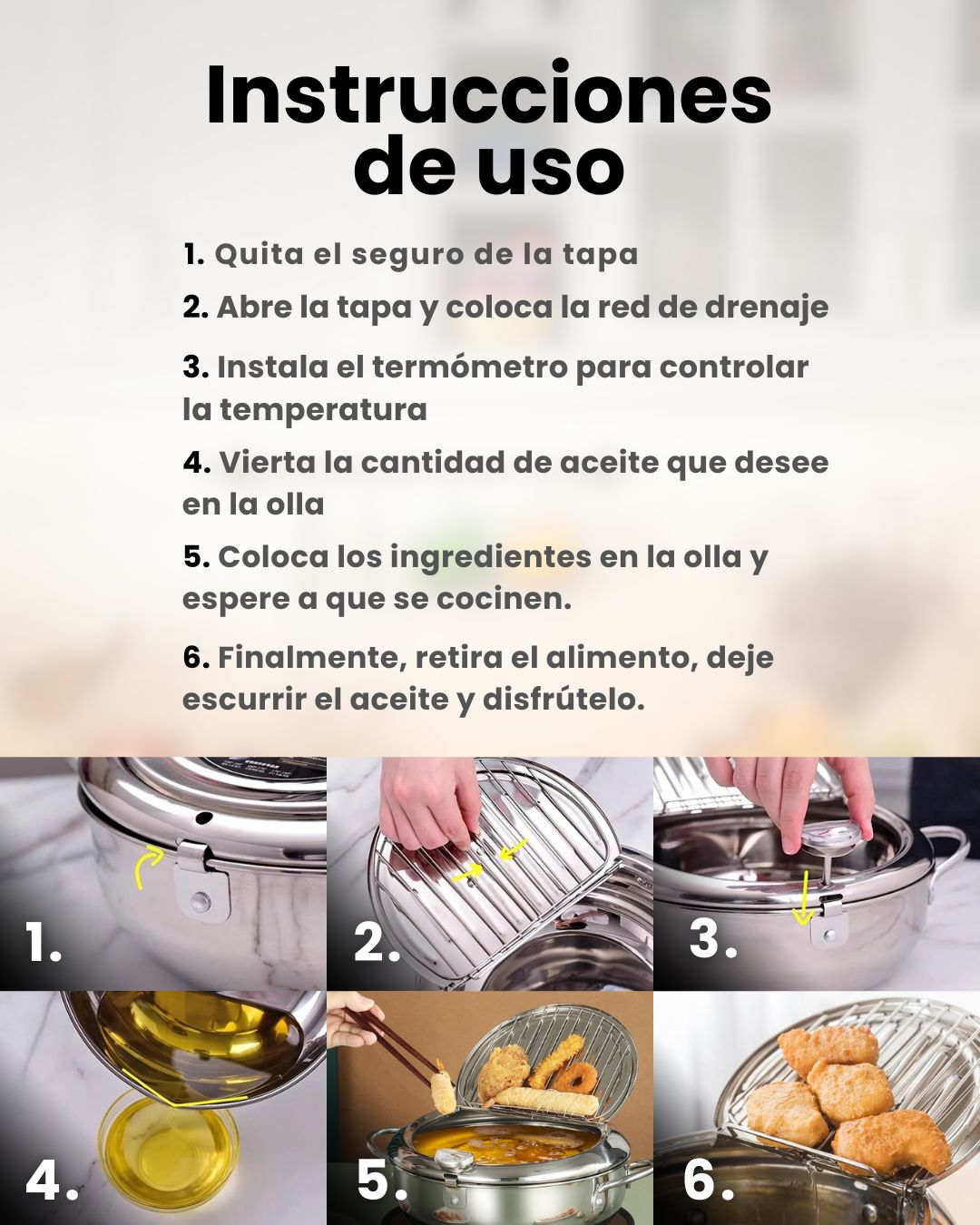 Instrucciones de uso

1. Quita el seguro de la tapa

2. Abre la tapa y coloca la red de drenaje

3. Instala el termómetro para controlar la temperatura

4. Vierta la cantidad de aceite que desee en la olla

5. Coloca los ingredientes en la olla y espere a que se cocinen.

6. Finalmente, retira el alimento, deje escurrir el aceite y disfrútelo.

1.

2.

3.

4.

5.

6.